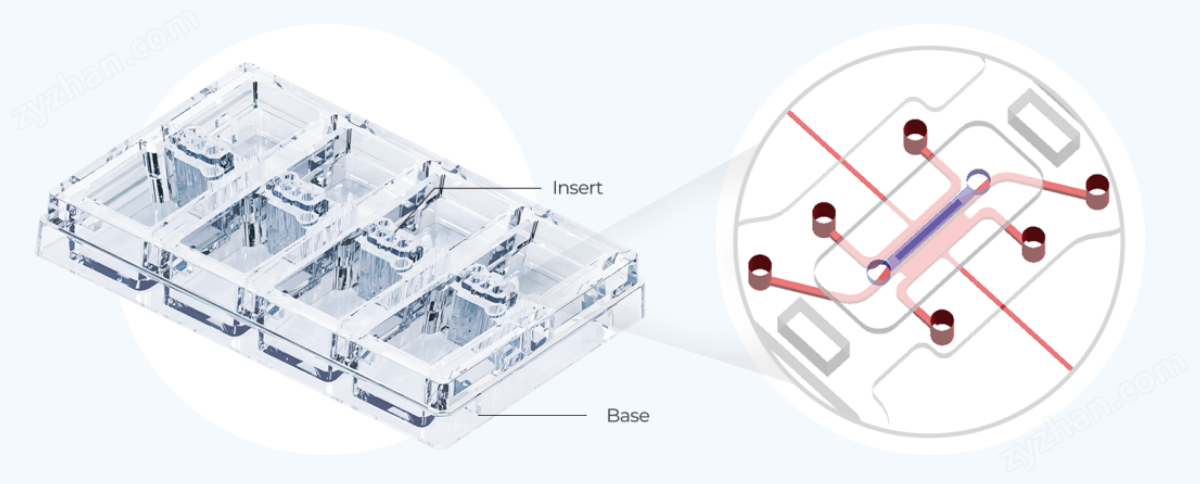 zyzhan.com

Insert

Base

zyzhan.com