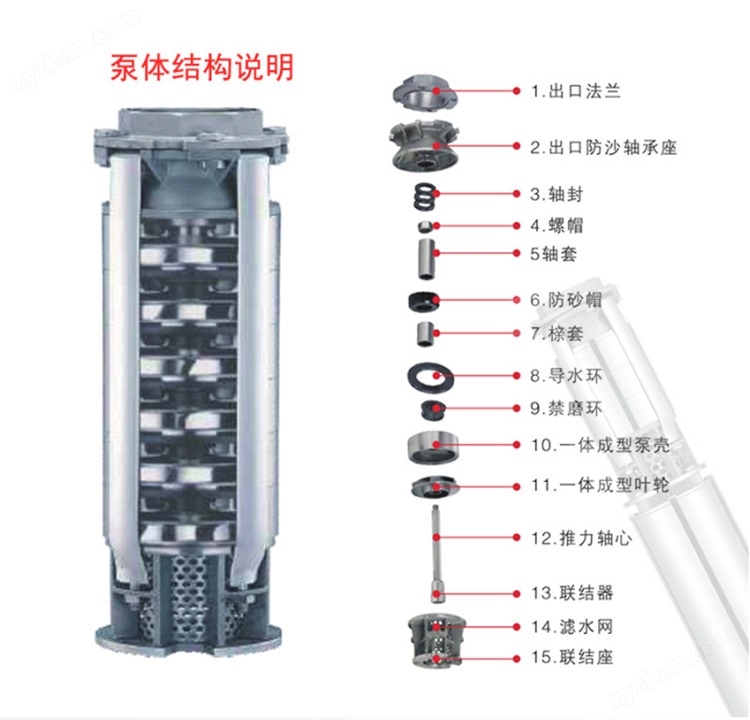 zyzhan.com

泵体结构说明

1.出口法兰

2.出口防沙轴承座

3.轴封

4.螺帽

5轴套

6.防砂帽

7.棕套

8.导水环

9.禁磨环

10.一体成型泵壳

11.一体成型叶轮

12.推力轴心

13.联结器

14.滤水网

15.联结座

zyzhan.com